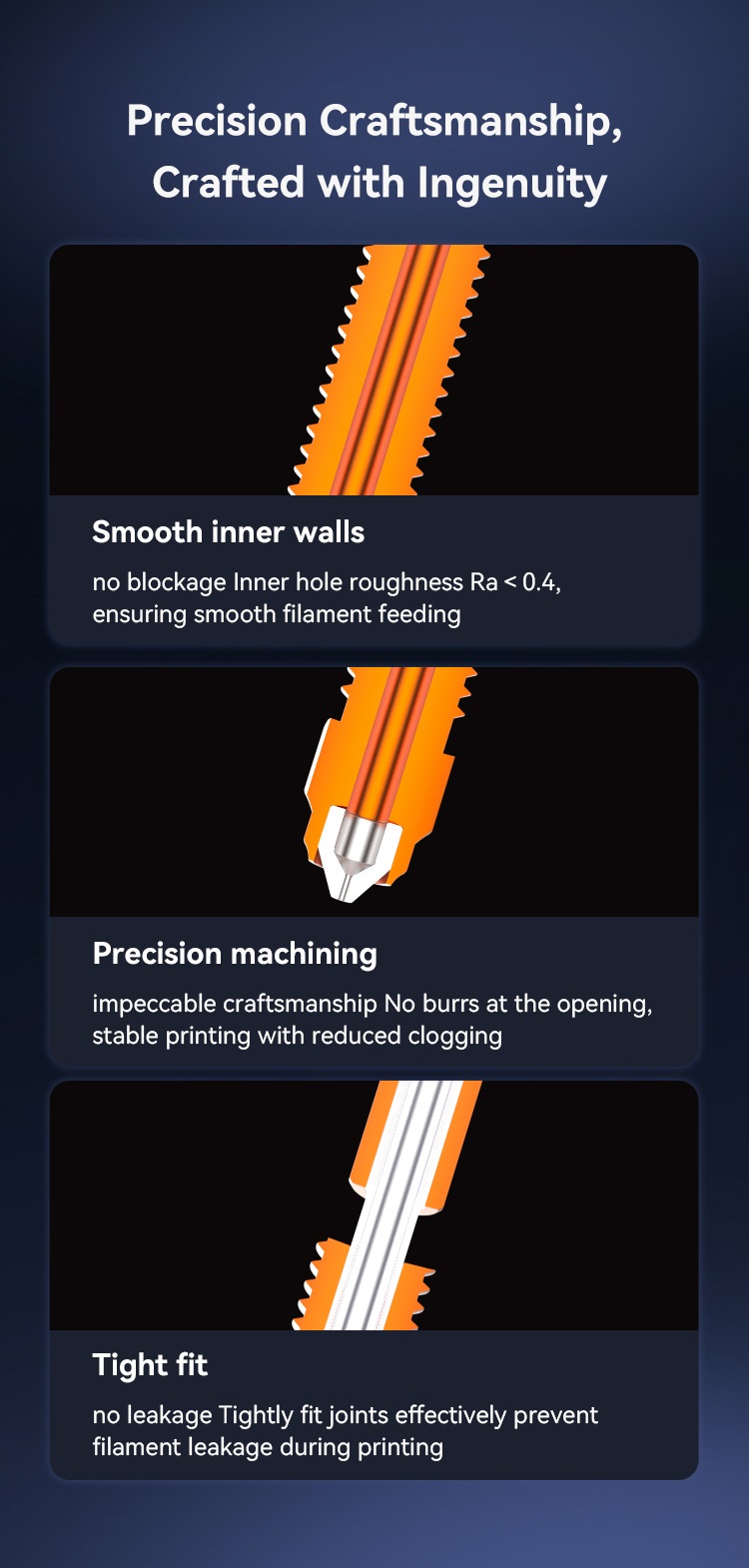 Precision Craftsmanship, Crafted with Ingenuity

Smooth inner walls

no blockage Inner hole roughness Ra < 0.4, ensuring smooth filament feeding

Precision machining

impeccable craftsmanship No burrs at the opening, stable printing with reduced clogging

Tight fit

no leakage Tightly fit joints effectively prevent filament leakage during printing